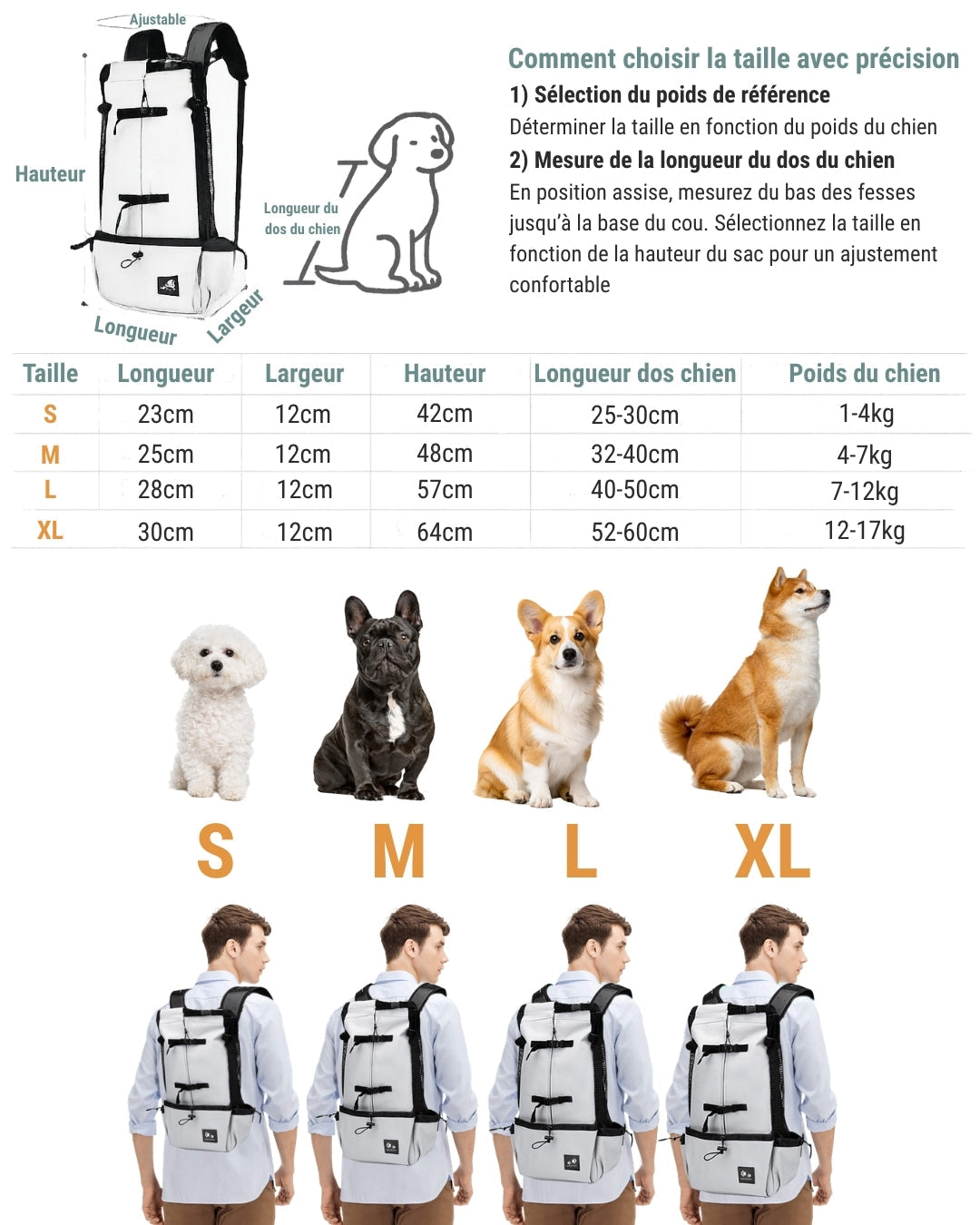 Ajustable

Hauteur

Longueur

Largeur

Longueur du dos du chien

Comment choisir la taille avec précision

1) Sélection du poids de référence

Déterminer la taille en fonction du poids du chien

2) Mesure de la longueur du dos du chien

En position assise, mesurez du bas des fesses jusqu'à la base du cou. Sélectionnez la taille en fonction de la hauteur du sac pour un ajustement confortable

| Taille | Longueur | Largeur | Hauteur | Longueur dos chien | Poids du chien |
|---|---|---|---|---|---|
| S | 23cm | 12cm | 42cm | 25-30cm | 1-4kg |
| M | 25cm | 12cm | 48cm | 32-40cm | 4-7kg |
| L | 28cm | 12cm | 57cm | 40-50cm | 7-12kg |
| XL | 30cm | 12cm | 64cm | 52-60cm | 12-17kg |

S M L XL